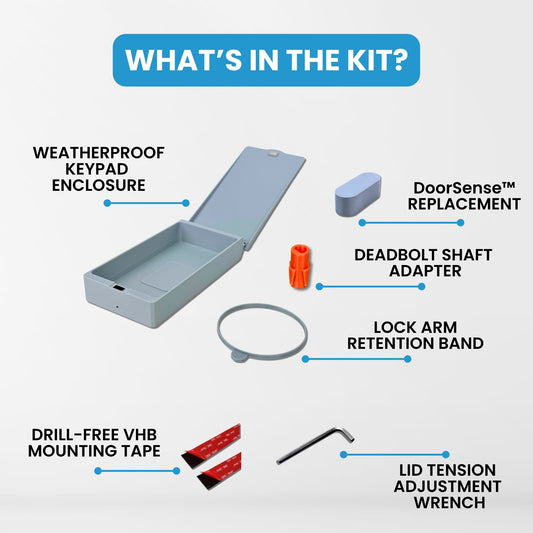 WHAT'S IN THE KIT?

WEATHERPROOF KEYPAD ENCLOSURE

DoorSense™ REPLACEMENT

DEADBOLT SHAFT ADAPTER

LOCK ARM RETENTION BAND

DRILL-FREE VHB MOUNTING TAPE

LID TENSION ADJUSTMENT WRENCH